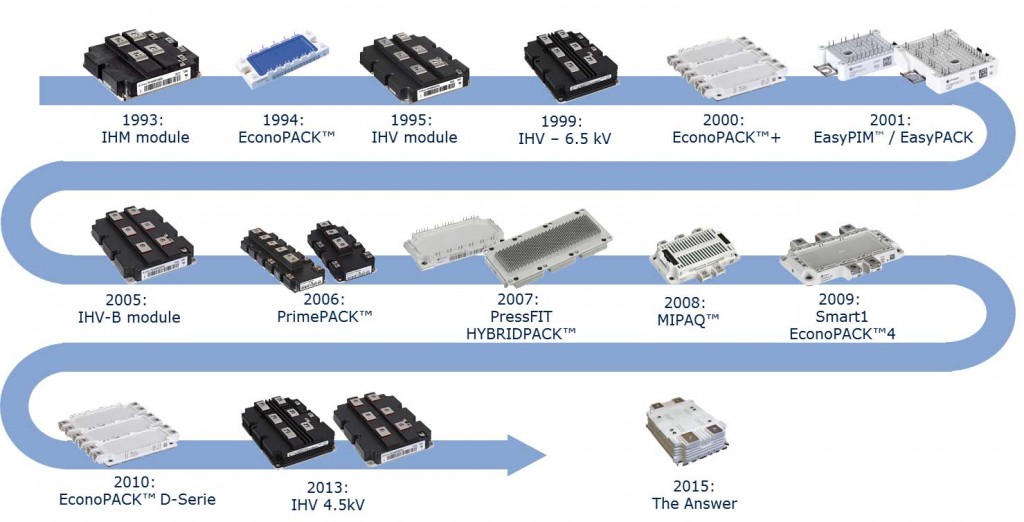 1993:
IHM module

1994:
EconoPACK™

1995:
IHV module

1999:
IHV – 6.5 kV

2000:
EconoPACK™+

2001:
EasyPIM™ / EasyPACK

2005:
IHV-B module

2006:
PrimePACK™

2007:
PressFIT
HYBRIDPACK™

2008:
MIPAQ™

2009:
Smart1
EconoPACK™4

2010:
EconoPACK™ D-Serie

2013:
IHV 4.5kV

2015:
The Answer